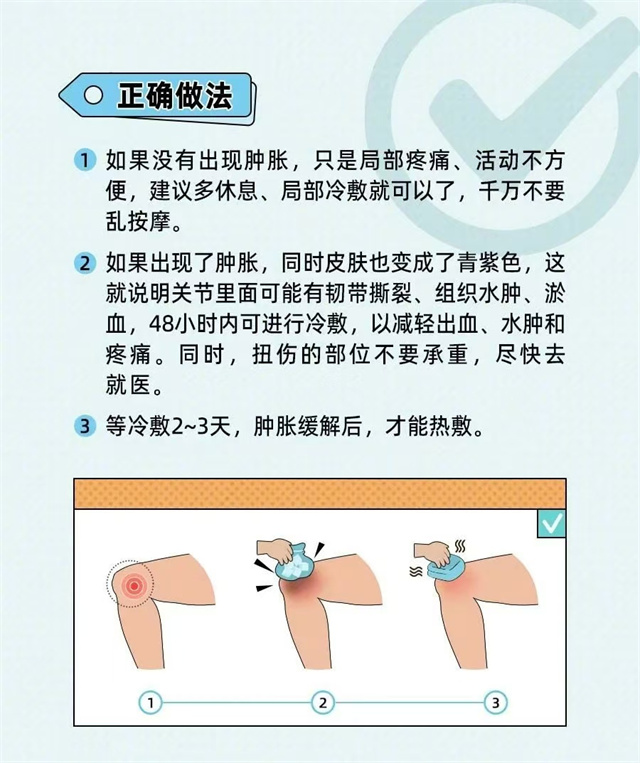 正确做法

1 如果没有出现肿胀，只是局部疼痛、活动不方便，建议多休息、局部冷敷就可以了，千万不要乱按摩。

2 如果出现了肿胀，同时皮肤也变成了青紫色，这就说明关节里面可能有韧带撕裂、组织水肿、淤血，48小时内可进行冷敷，以减轻出血、水肿和疼痛。同时，扭伤的部位不要承重，尽快去就医。

3 等冷敷2~3天，肿胀缓解后，才能热敷。

1 2 3