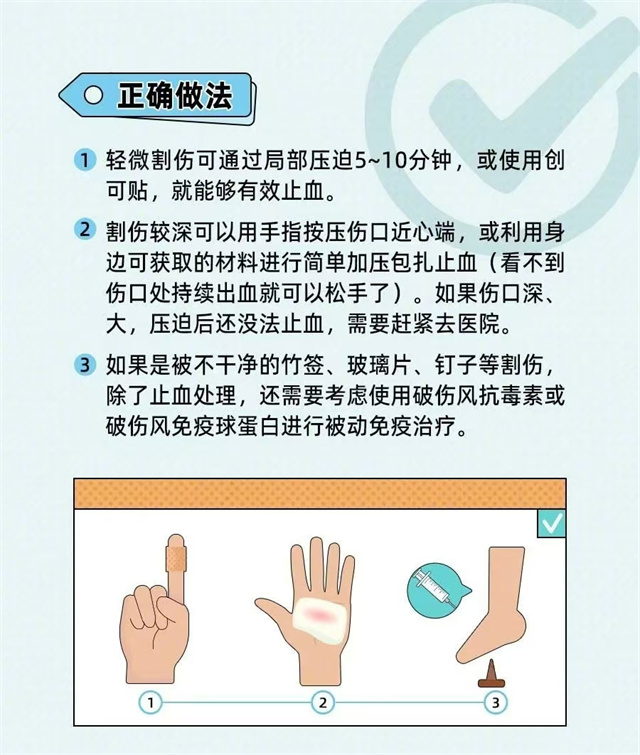 正确做法

1 轻微割伤可通过局部压迫5~10分钟，或使用创可贴，就能够有效止血。

2 割伤较深可以用手指按压伤口近心端，或利用身边可获取的材料进行简单加压包扎止血（看不到伤口处持续出血就可以松手了）。如果伤口深、大，压迫后还没法止血，需要赶紧去医院。

3 如果是被不干净的竹签、玻璃片、钉子等割伤，除了止血处理，还需要考虑使用破伤风抗毒素或破伤风免疫球蛋白进行被动免疫治疗。

1
2
3