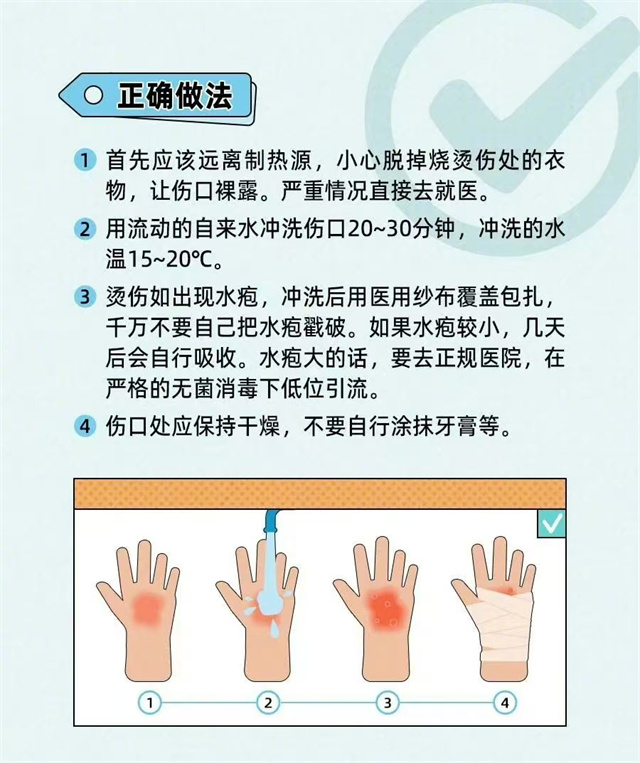 正确做法

1 首先应该远离制热源，小心脱掉烧烫伤处的衣物，让伤口裸露。严重情况直接去就医。

2 用流动的自来水冲洗伤口20~30分钟，冲洗的水温15~20℃。

3 烫伤如出现水疱，冲洗后用医用纱布覆盖包扎，千万不要自己把水疱戳破。如果水疱较小，几天后会自行吸收。水疱大的话，要去正规医院，在严格的无菌消毒下低位引流。

4 伤口处应保持干燥，不要自行涂抹牙膏等。

1 2 3 4